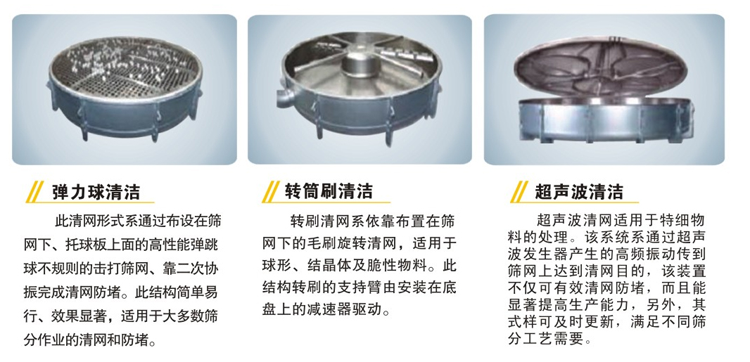 弹力球清洁

此清网形式系通过布设在筛网下、托球板上面的高性能弹跳球不规则的击打筛网、靠二次协振完成清网防堵。此结构简单易行、效果显著，适用于大多数筛分作业的清网和防堵。

转筒刷清洁

转刷清网系依靠布置在筛网下的毛刷旋转清网，适用于球形、结晶体及脆性物料。此结构转刷的支持臂由安装在底盘上的减速器驱动。

超声波清洁

超声波清网适用于特细物料的处理。该系统系通过超声波发生器产生的高频振动传到筛网上达到清网目的，该装置不仅可有效清网防堵，而且能显著提高生产能力，另外，其式样可及时更新，满足不同筛分工艺需要。